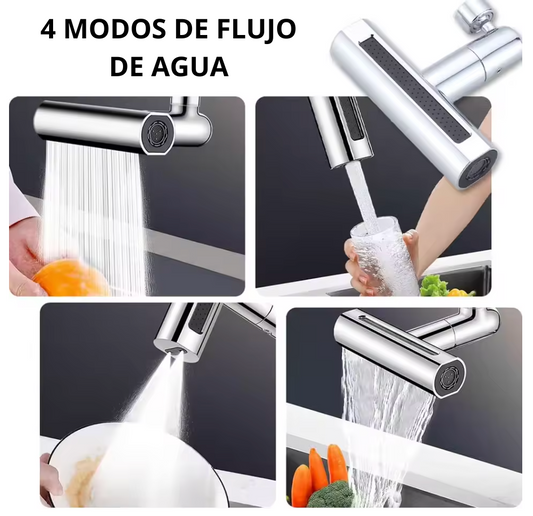 4 MODOS DE FLUJO DE AGUA